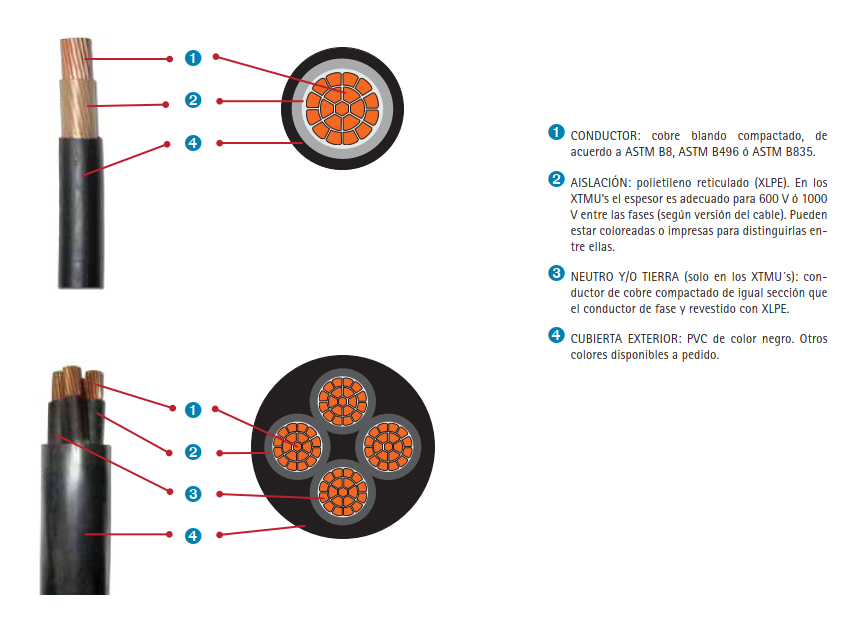 1
2
4

1
2
3
4

1 CONDUCTOR: cobre blando compactado, de acuerdo a ASTM B8, ASTM B496 ó ASTM B835.

2 AISLACIÓN: polietileno reticulado (XLPE). En los XTMU's el espesor es adecuado para 600 V ó 1000 V entre las fases (según versión del cable). Pueden estar coloreadas o impresas para distinguirlas entre ellas.

3 NEUTRO Y/O TIERRA (solo en los XTMU´s): conductor de cobre compactado de igual sección que el conductor de fase y revestido con XLPE.

4 CUBIERTA EXTERIOR: PVC de color negro. Otros colores disponibles a pedido.